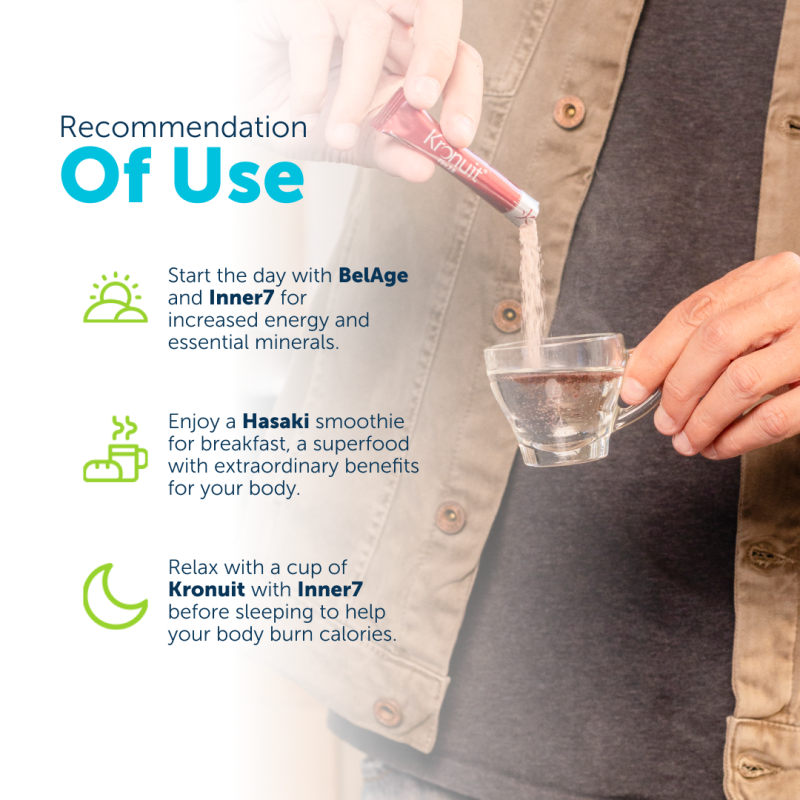 Recommendation
Of Use

Start the day with BelAge and Inner7 for increased energy and essential minerals.

Enjoy a Hasaki smoothie for breakfast, a superfood with extraordinary benefits for your body.

Relax with a cup of Kronuit with Inner7 before sleeping to help your body burn calories.

Kronuit